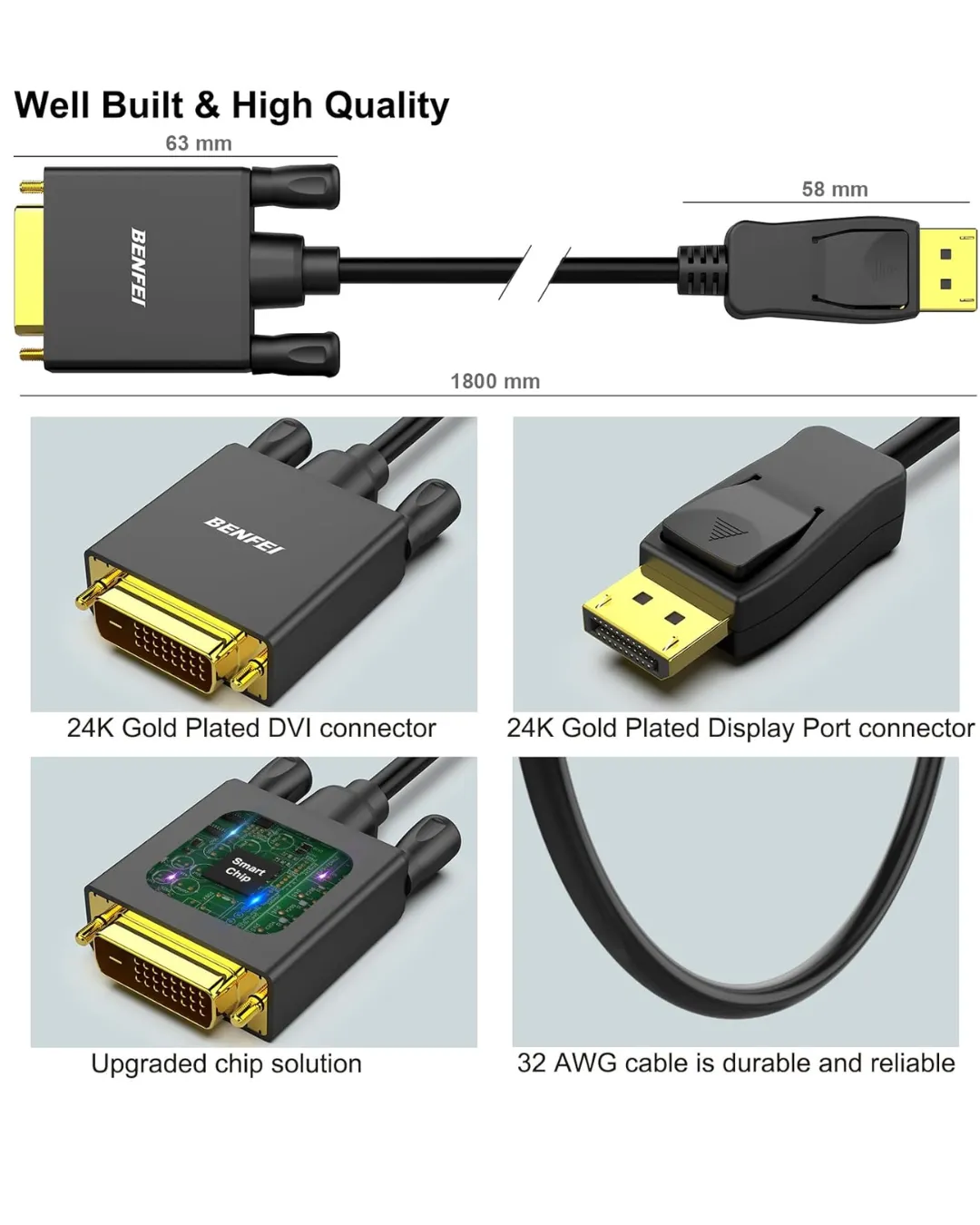 Well Built & High Quality

63 mm

BENFEI

58 mm

1800 mm

BENFEI

24K Gold Plated DVI connector

24K Gold Plated Display Port connector

Smart Chip

Upgraded chip solution

32 AWG cable is durable and reliable